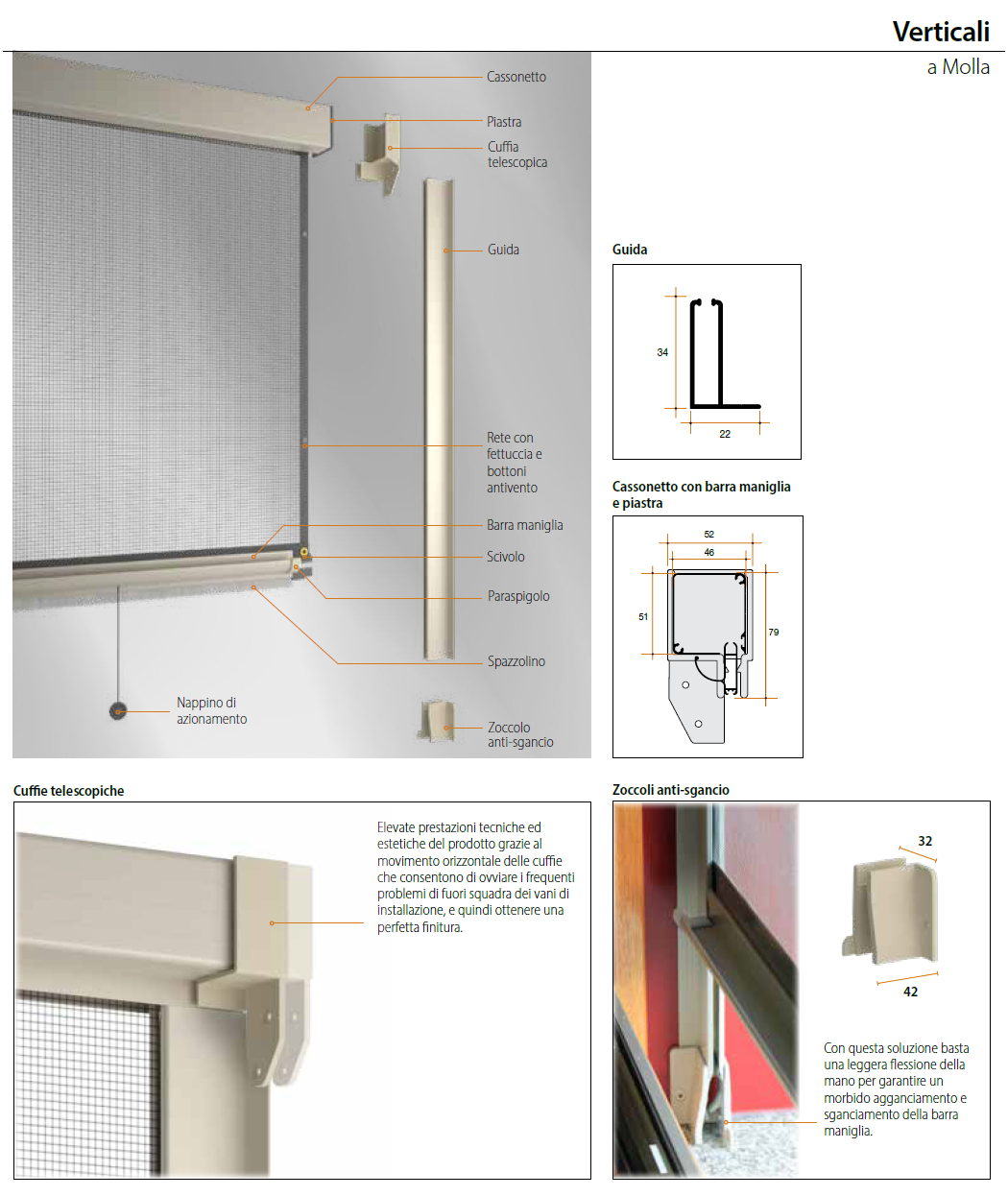 Verticali
a Molla

Cassonetto
Piastra
Cuffia telescopica
Guida
Rete con fettuccia e bottoni antivento
Barra maniglia
Scivolo
Paraspigolo
Spazzolino
Nappino di azionamento
Zoccolo anti-sgancio

Guida
34
22

Cassonetto con barra maniglia e piastra
52
46
51
79

Cuffie telescopiche

Elevate prestazioni tecniche ed estetiche del prodotto grazie al movimento orizzontale delle cuffie che consentono di ovviare i frequenti problemi di fuori squadra dei vani di installazione, e quindi ottenere una perfetta finitura.

Zoccoli anti-sgancio

32
42

Con questa soluzione basta una leggera flessione della mano per garantire un morbido agganciamento e sganciamento della barra maniglia.